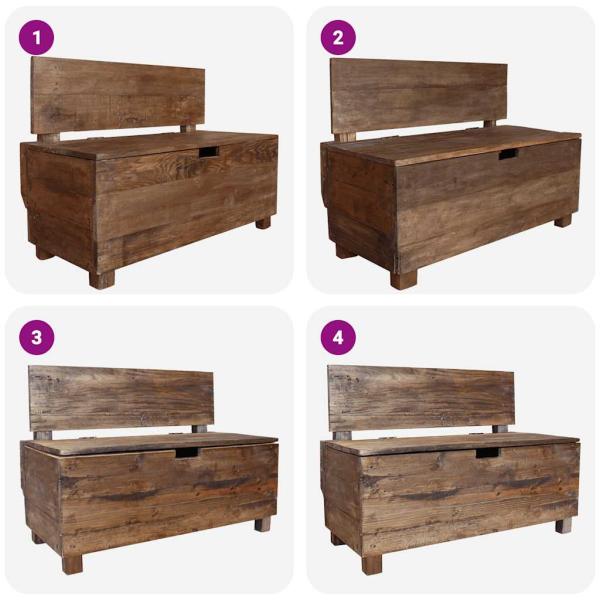 1

2

3

4