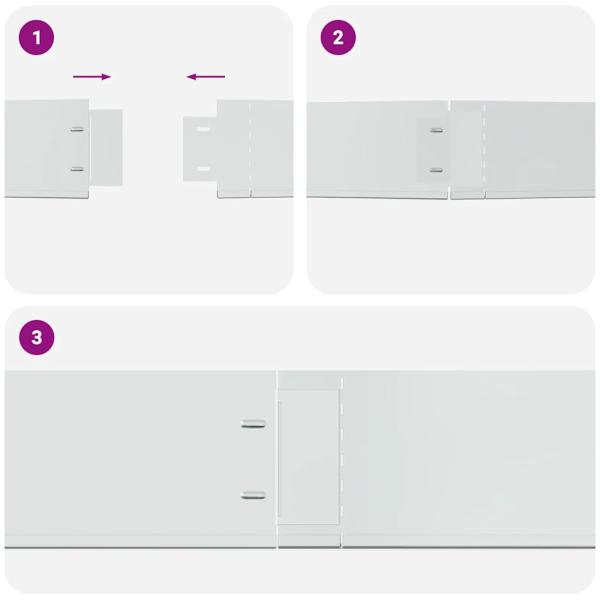 1

2

3