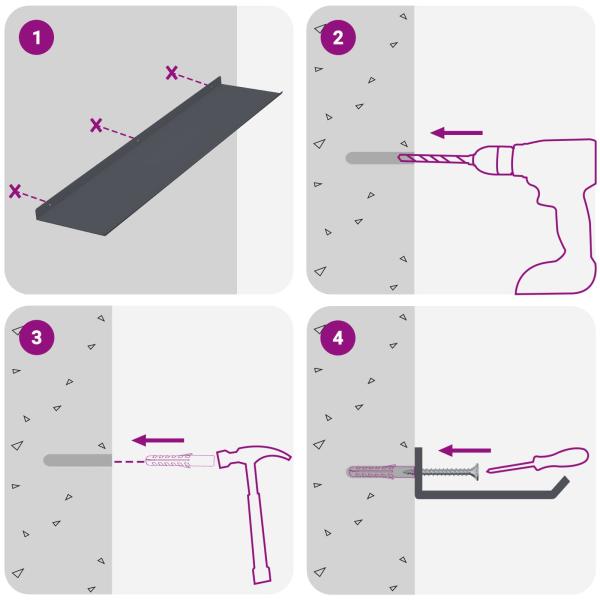 1

2

3

4