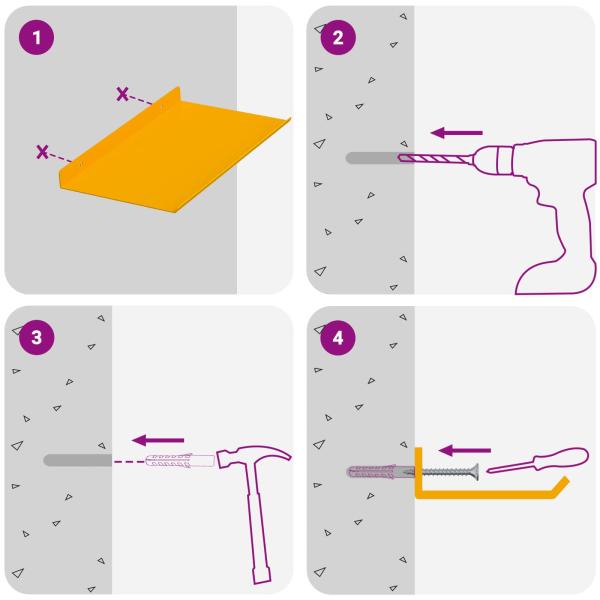 1

2

3

4