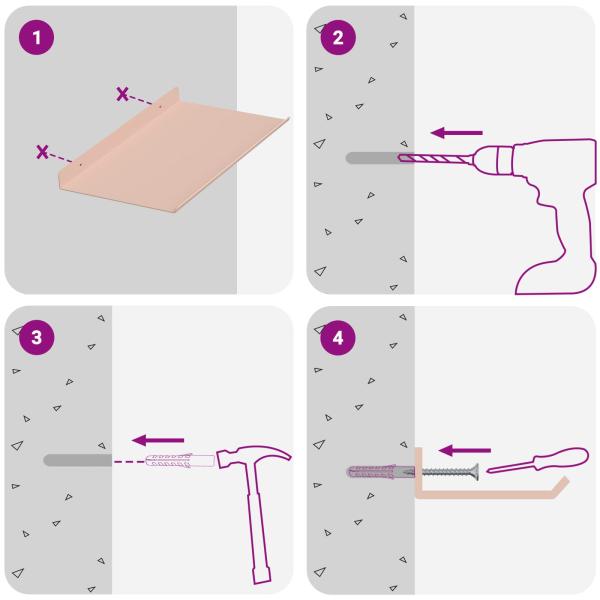 1

2

3

4