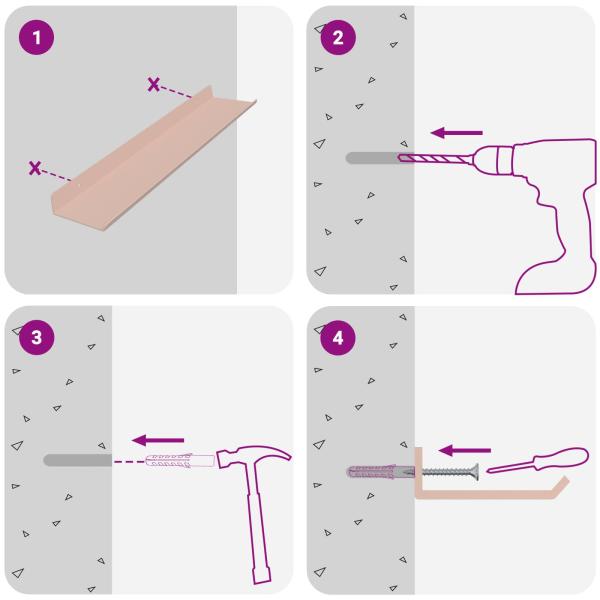 1

2

3

4