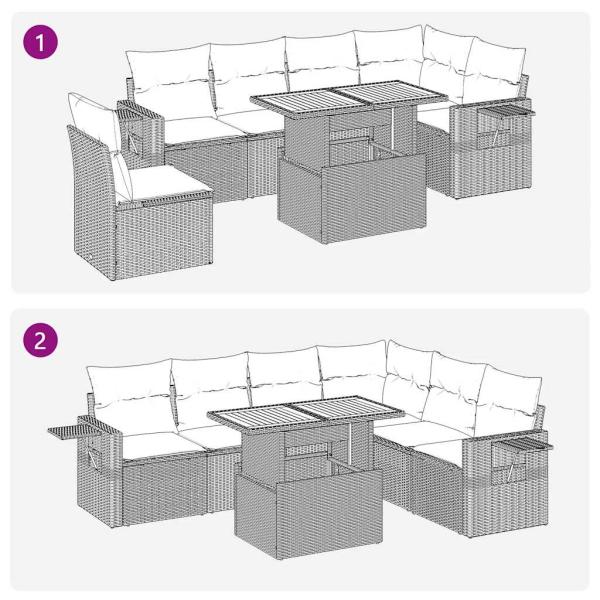 1

2