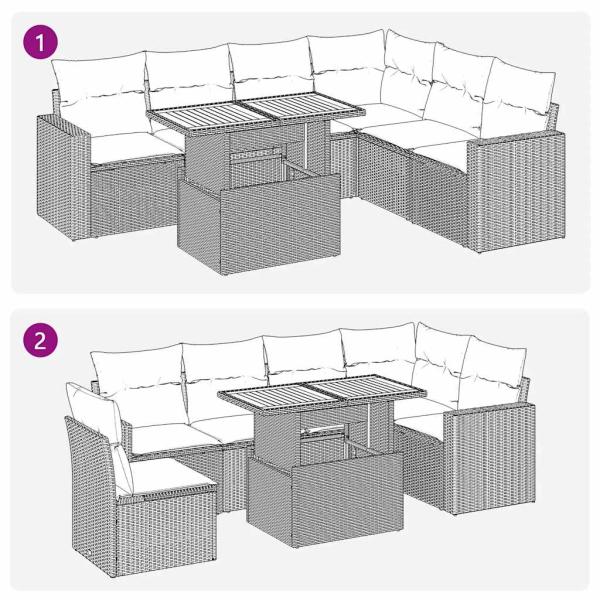 1

2