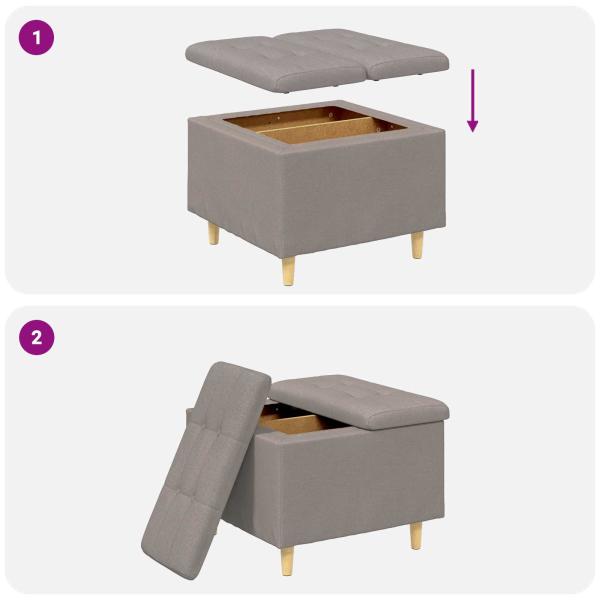 1

2