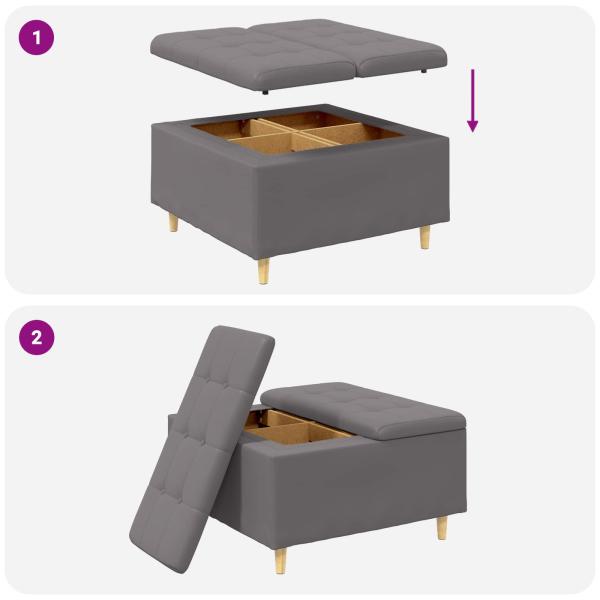 1

2