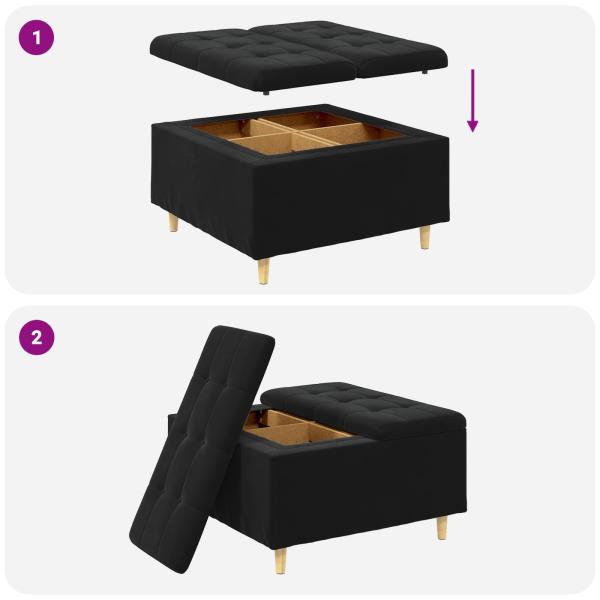 1

2