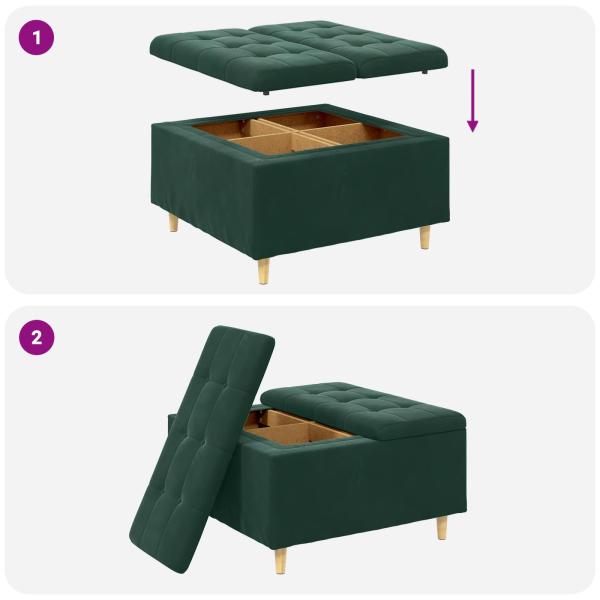 1

2