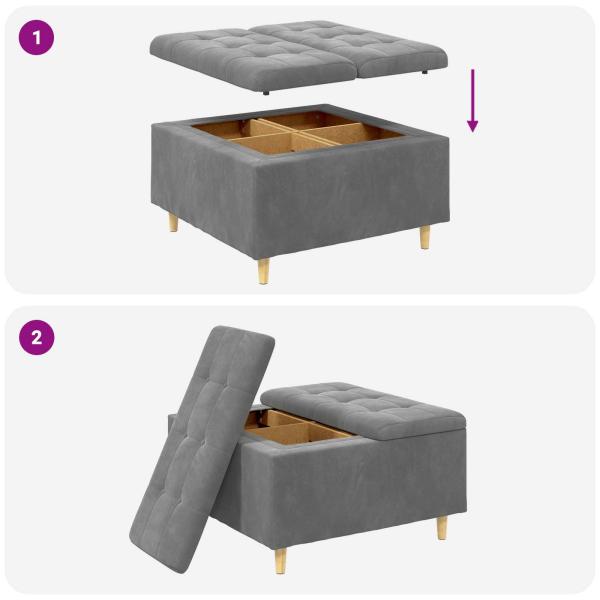 1

2