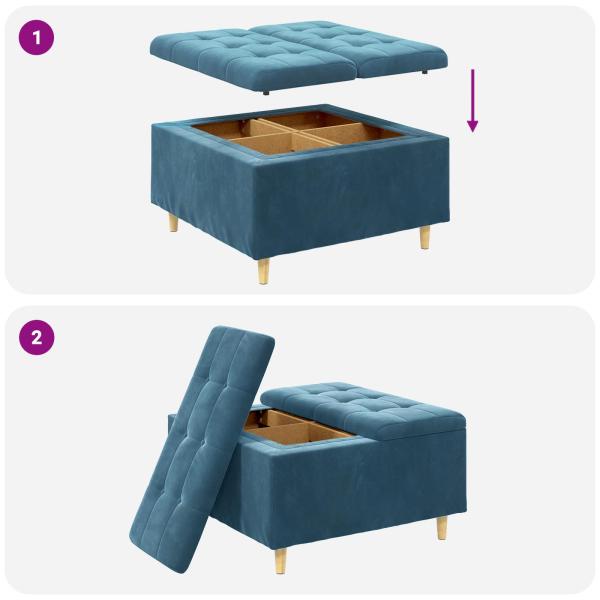 1

2