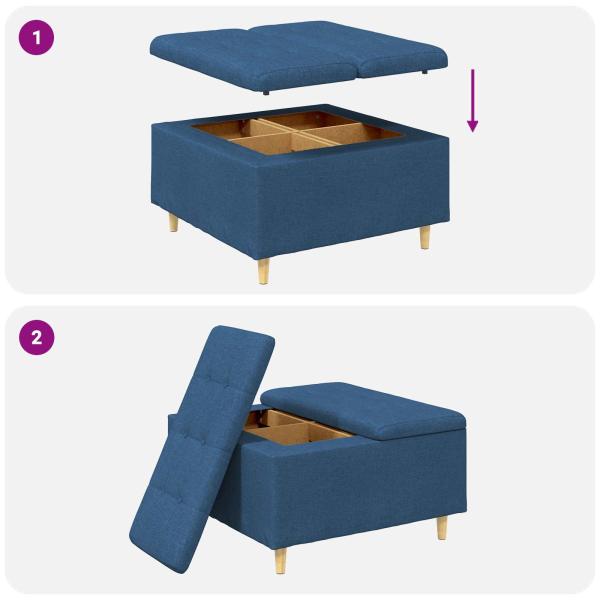 1

2