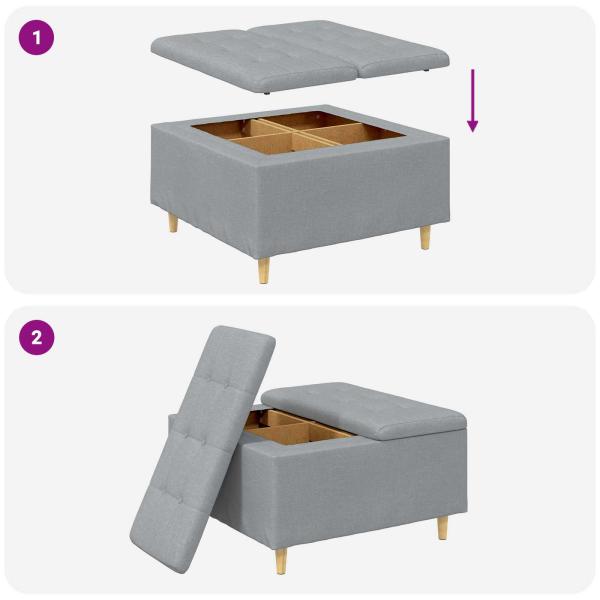 1

2