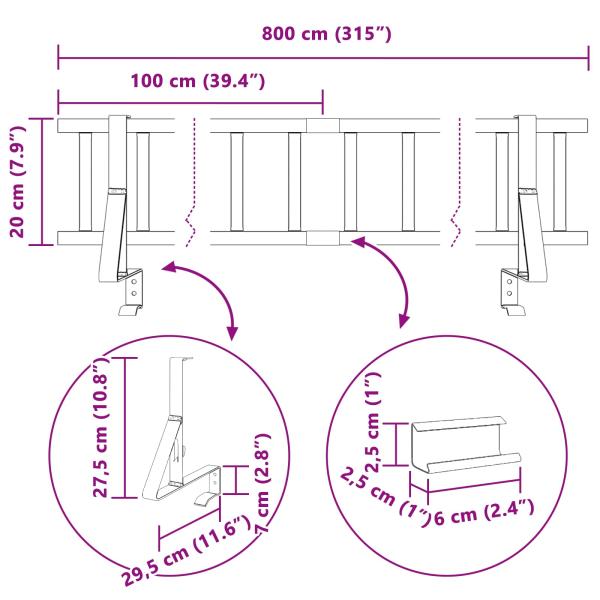 800 cm (315")
100 cm (39.4")
20 cm (7.9")
27,5 cm (10.8")
7 cm (2.8")
29,5 cm (11.6")
2,5 cm (1")
2,5 cm (1")
6 cm (2.4")