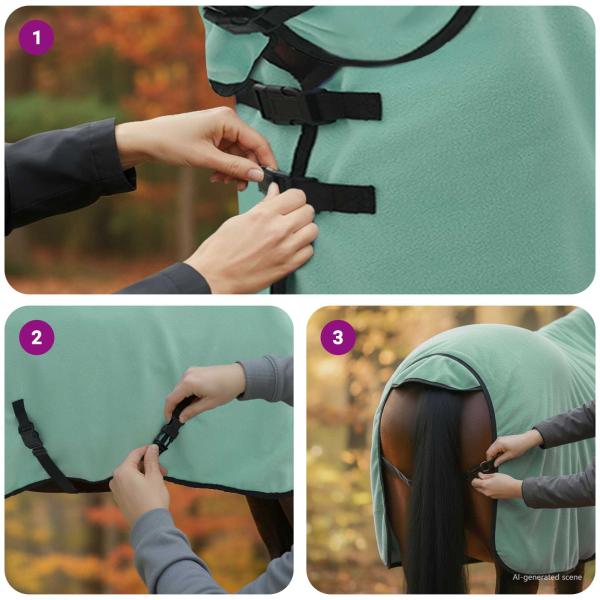 1

2

3

AI-generated scene