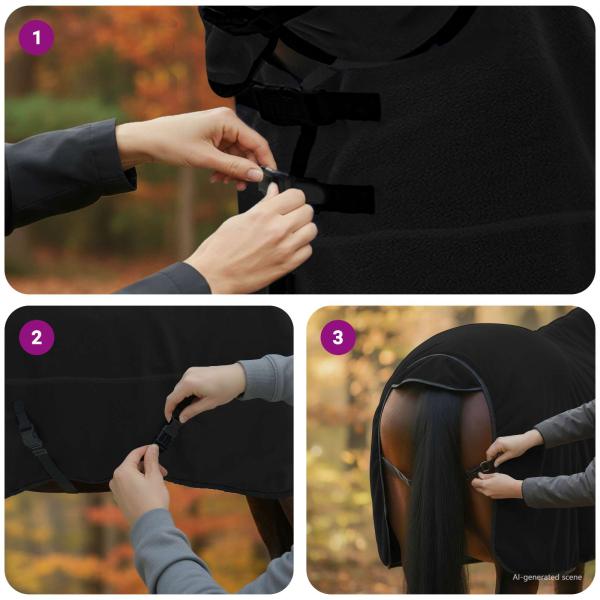 1

2

3

AI-generated scene