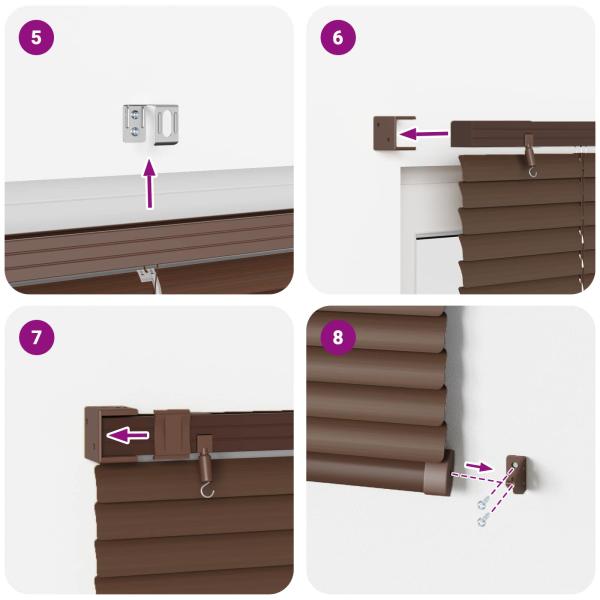 5

6

7

8