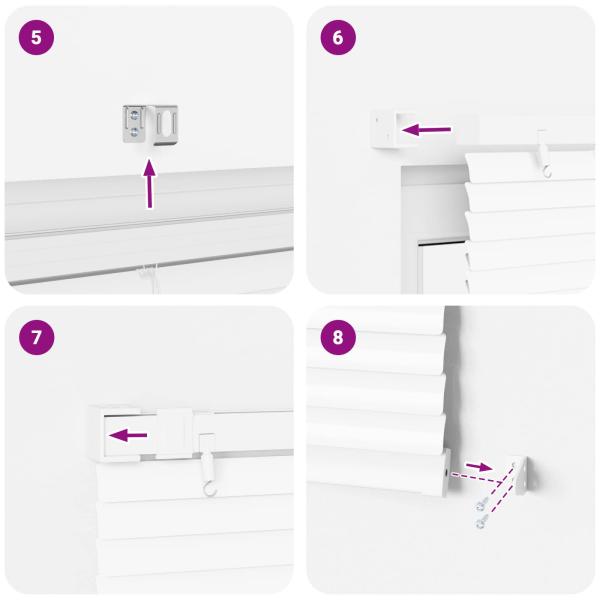 5

6

7

8