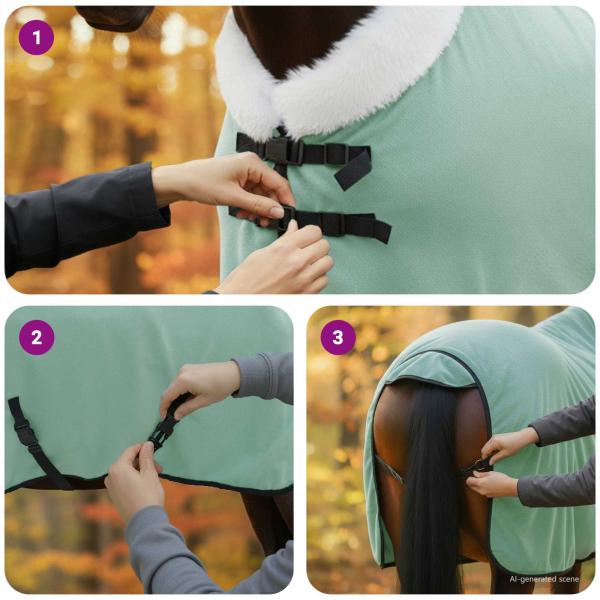 1

2

3

AI-generated scene