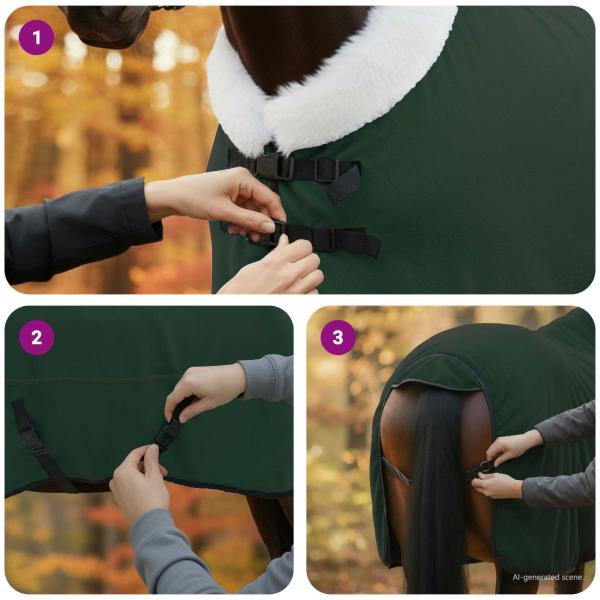 1

2

3

AI-generated scene