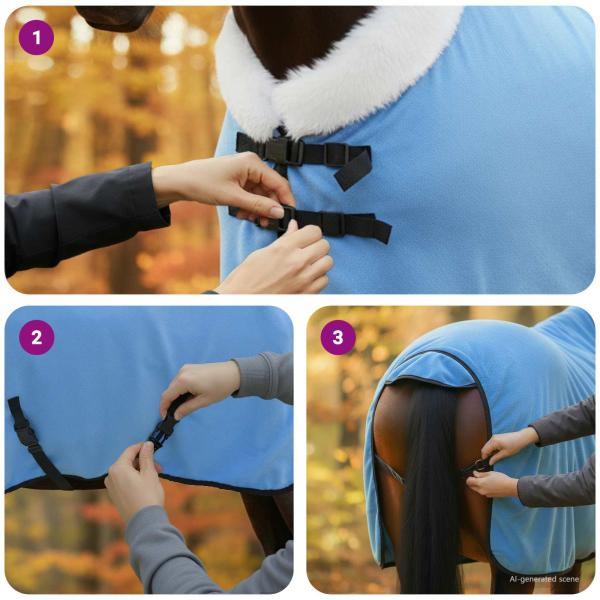 1

2

3

AI-generated scene