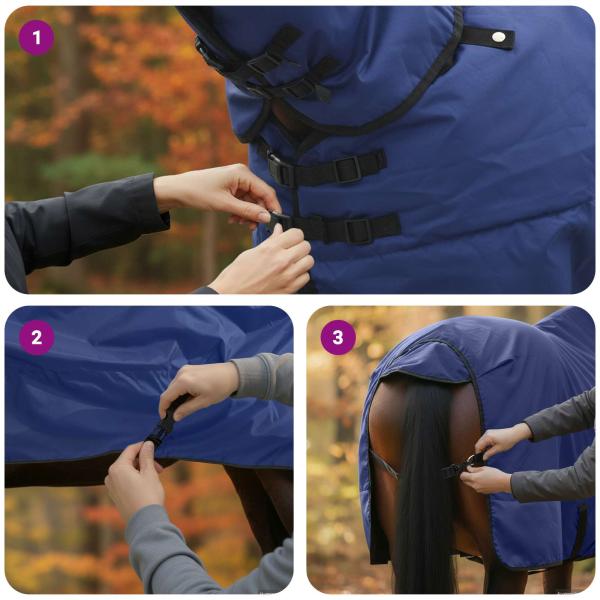 1

2

3