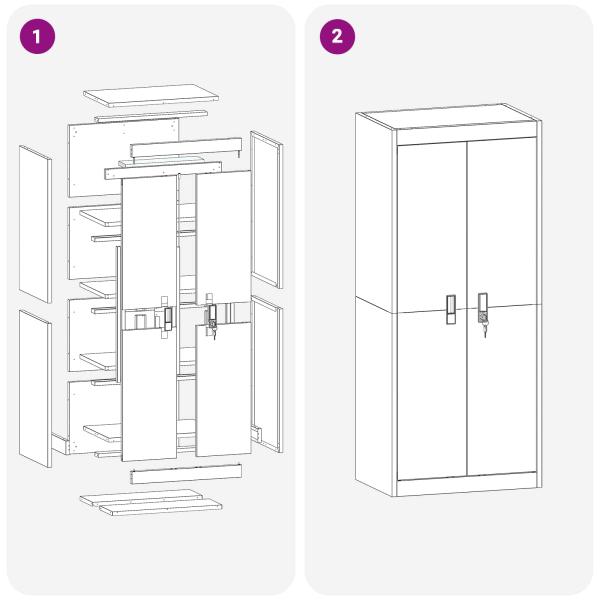 1

2