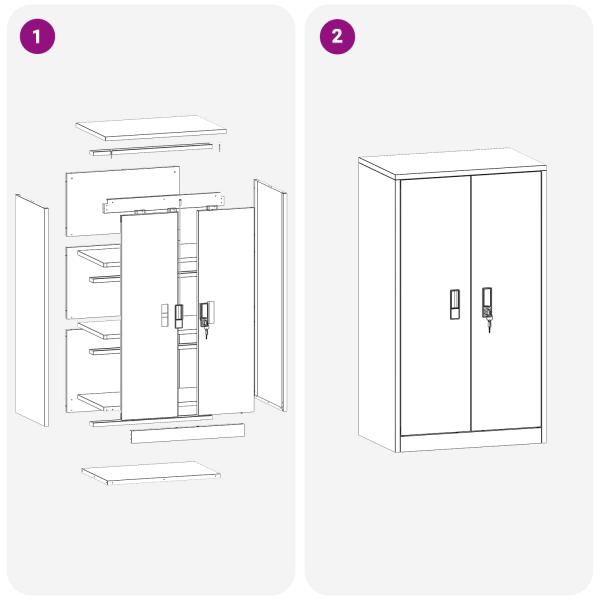 1

2