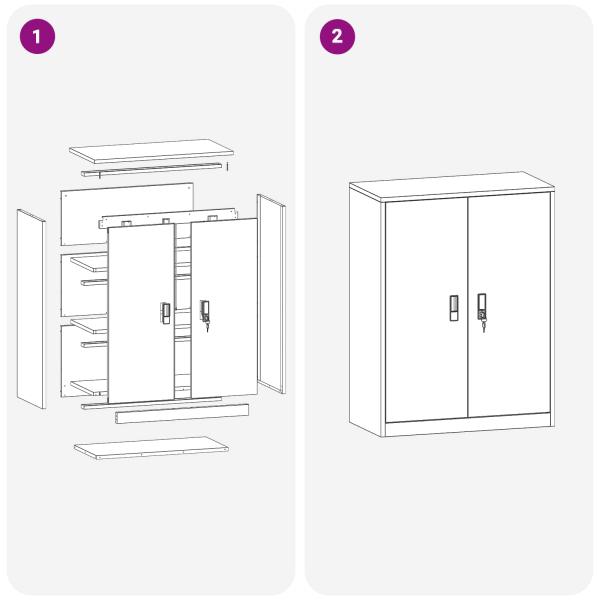 1

2