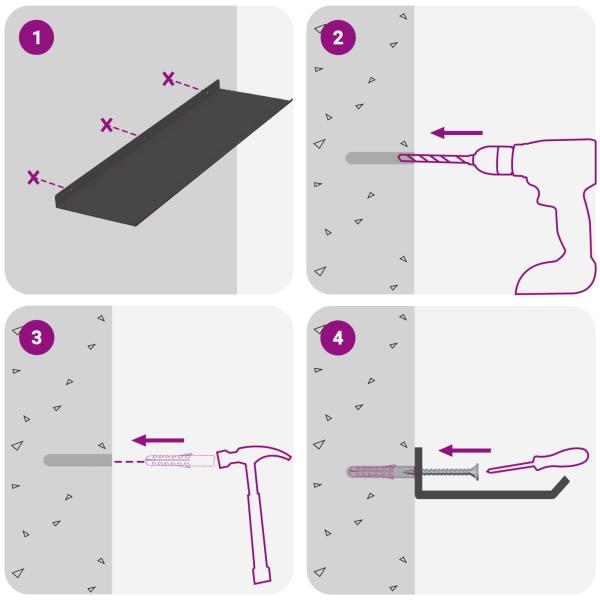 1

X
X
X

2

3

4