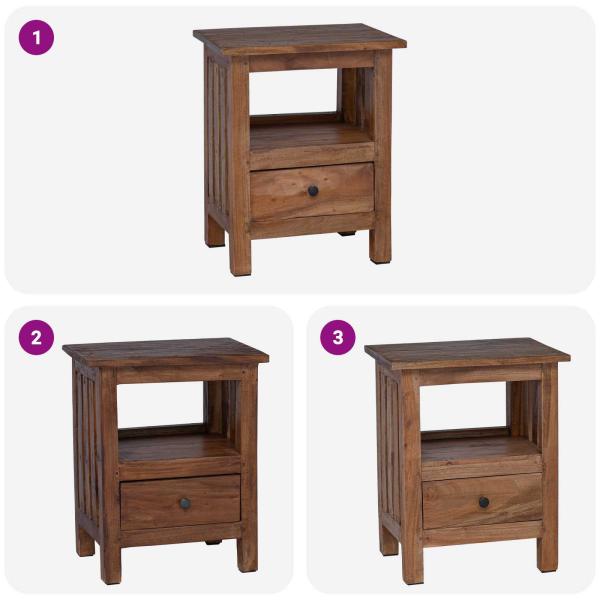 1

2

3