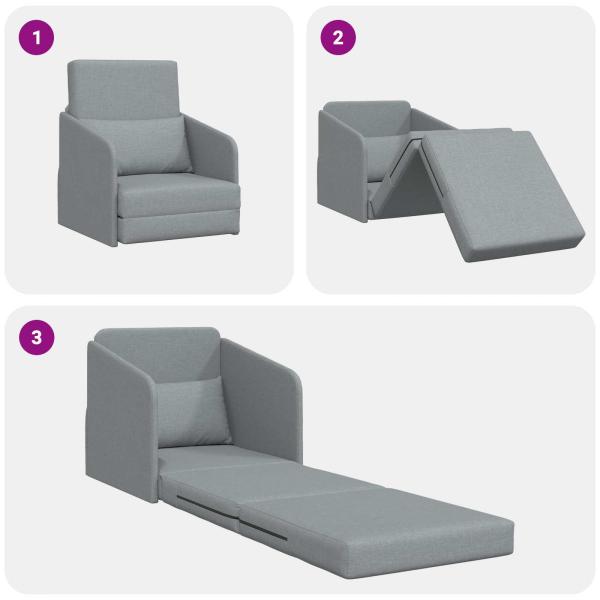 1

2

3