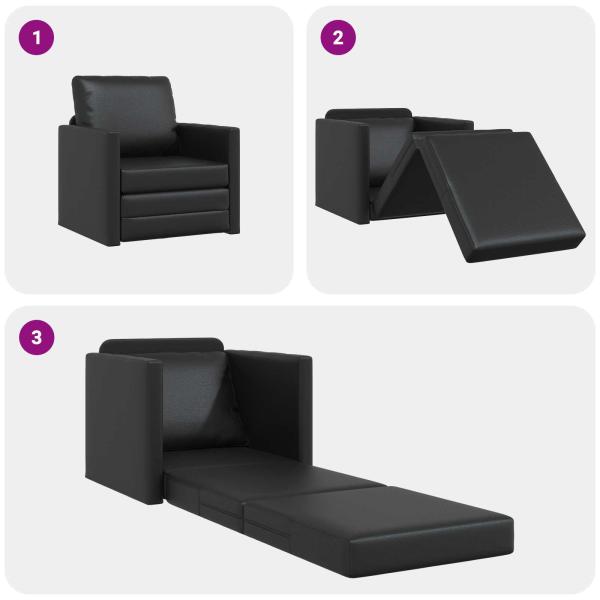 1

2

3