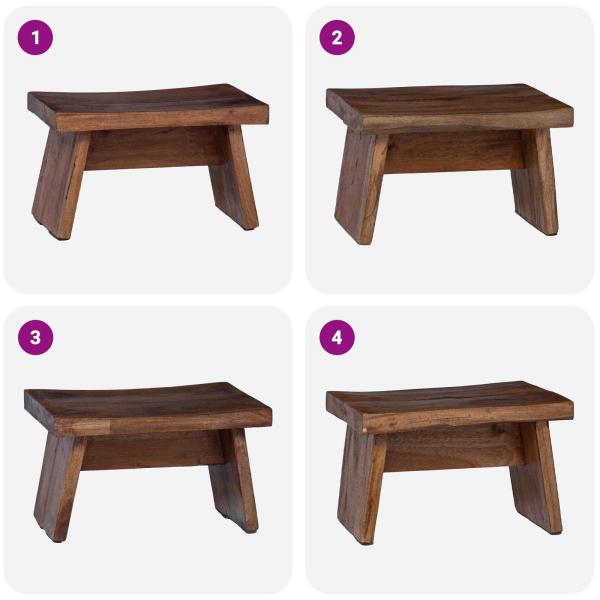 1

2

3

4