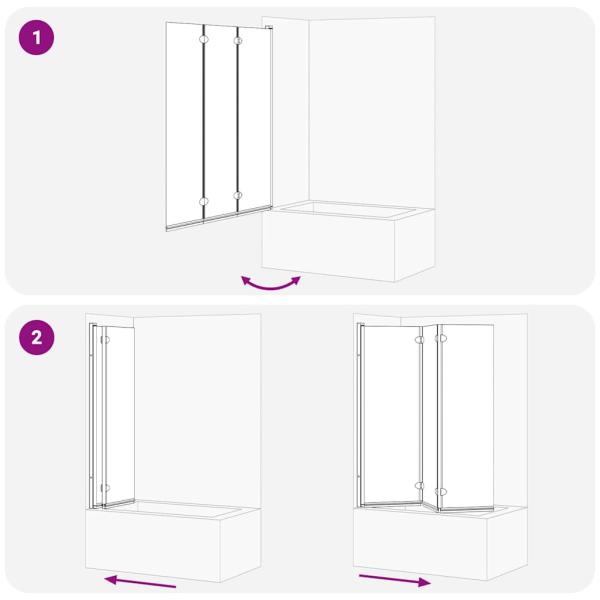 1

2