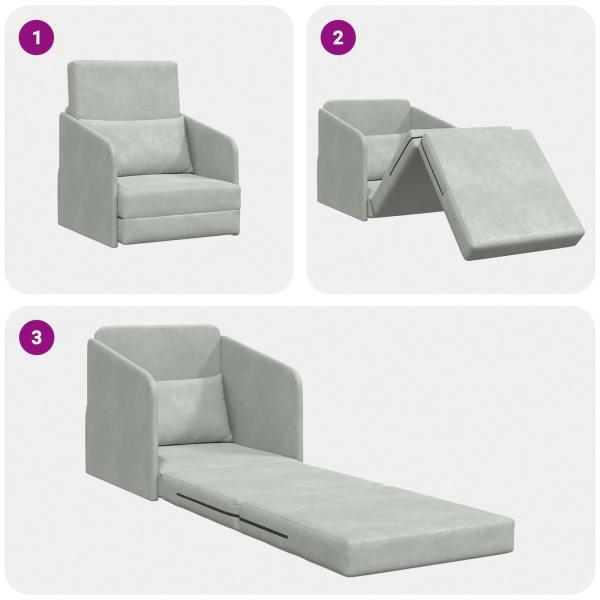 1

2

3