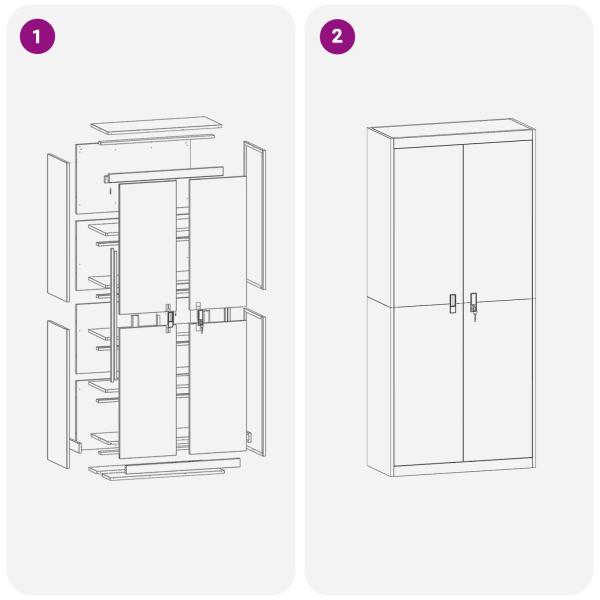 1

2