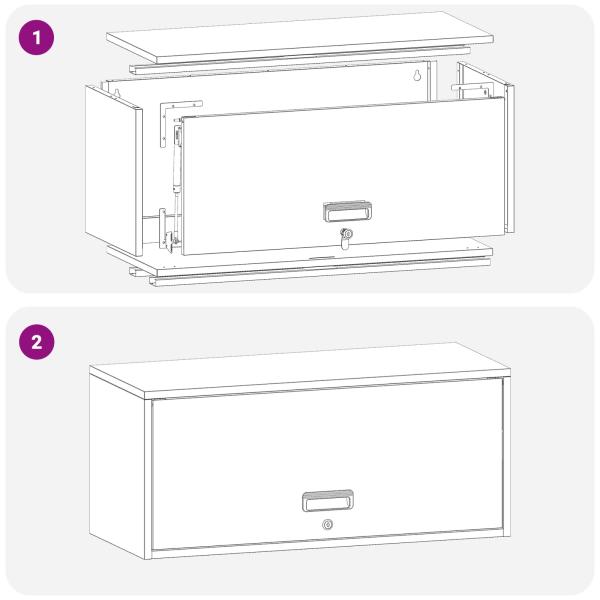 1

2