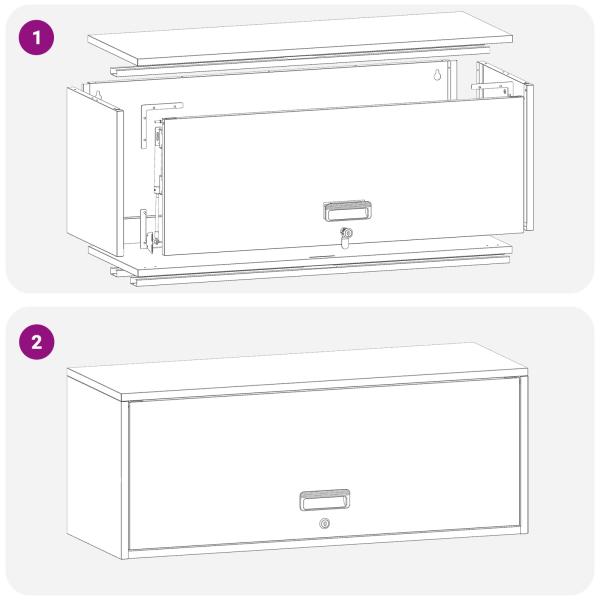 1

2