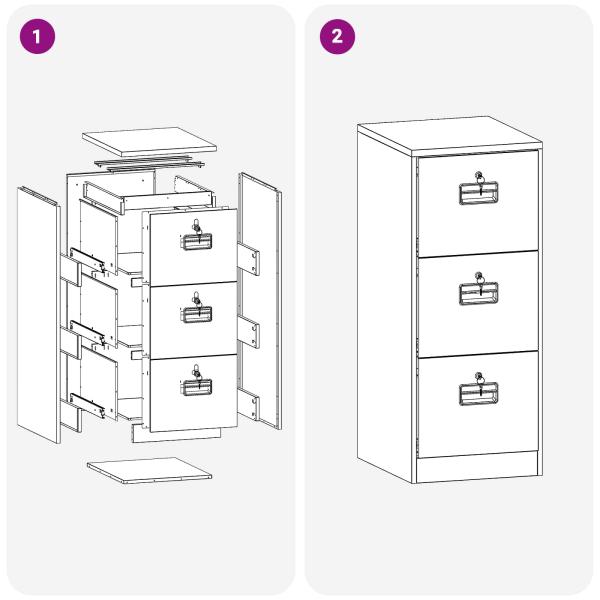 1

2