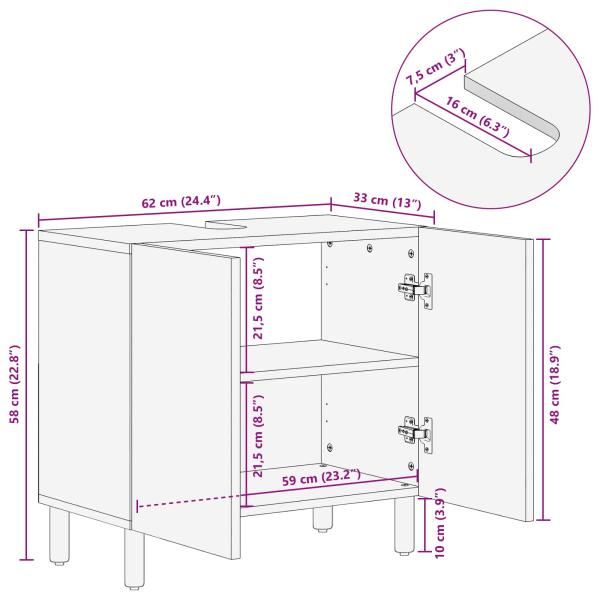 7,5 cm (3")
16 cm (6.3")
62 cm (24.4")
33 cm (13")
58 cm (22.8")
21,5 cm (8.5")
21,5 cm (8.5")
59 cm (23.2")
48 cm (18.9")
10 cm (3.9")