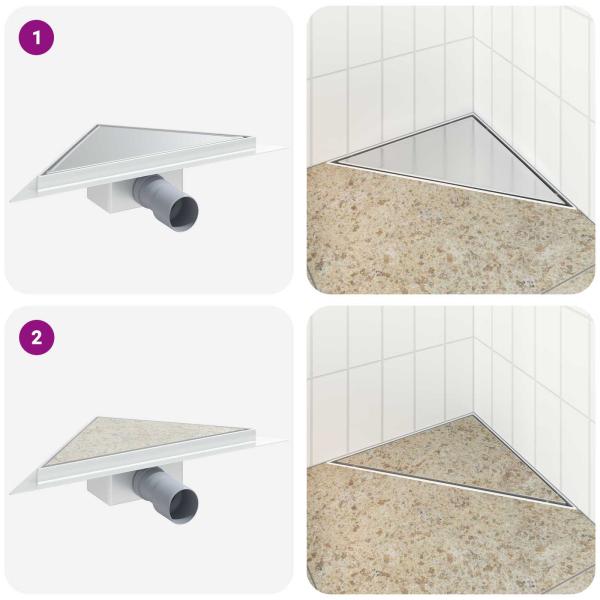 1

2