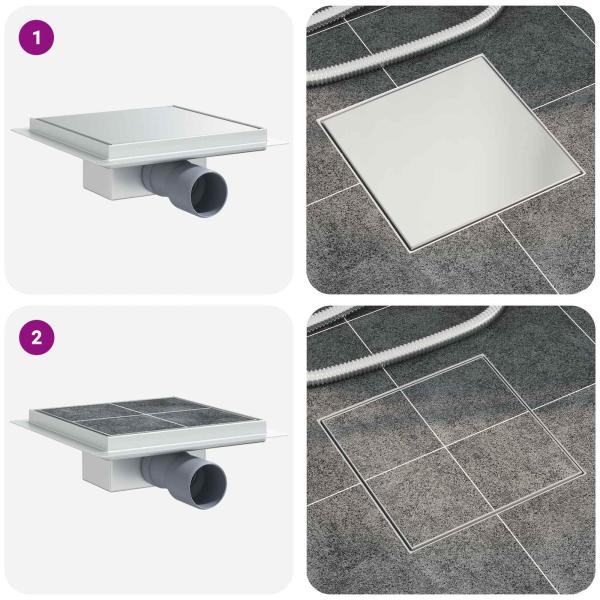 1

2