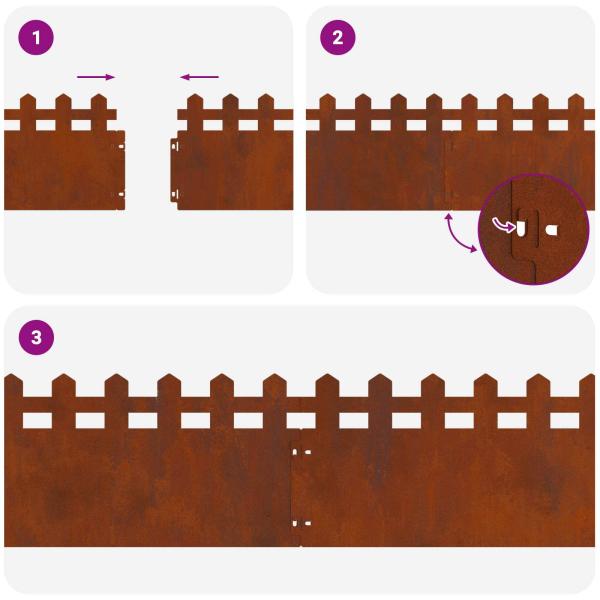 1

2

3