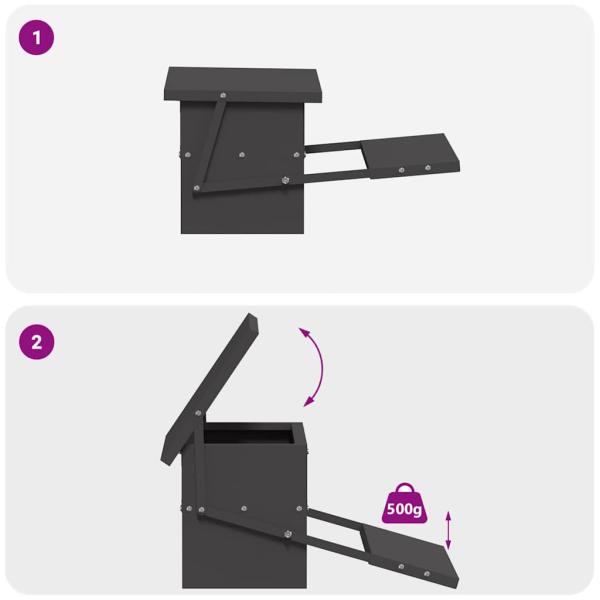 1

2

500g