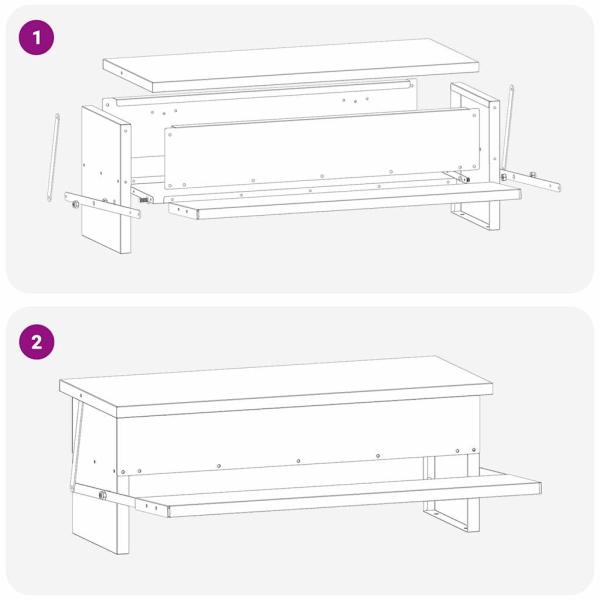 1

2