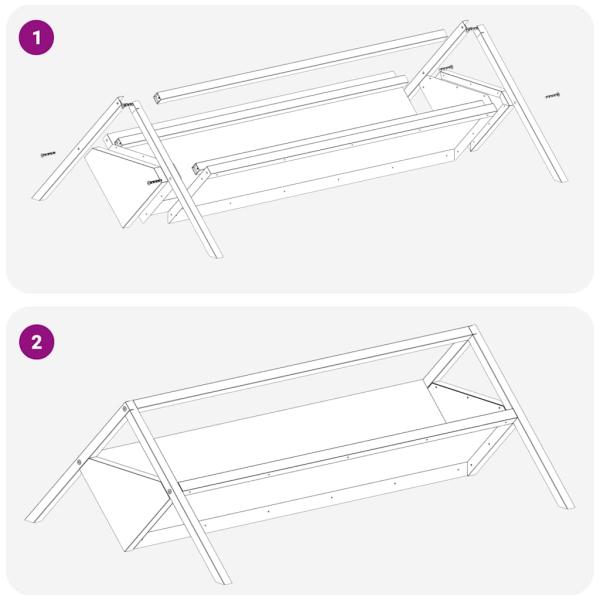 1

2