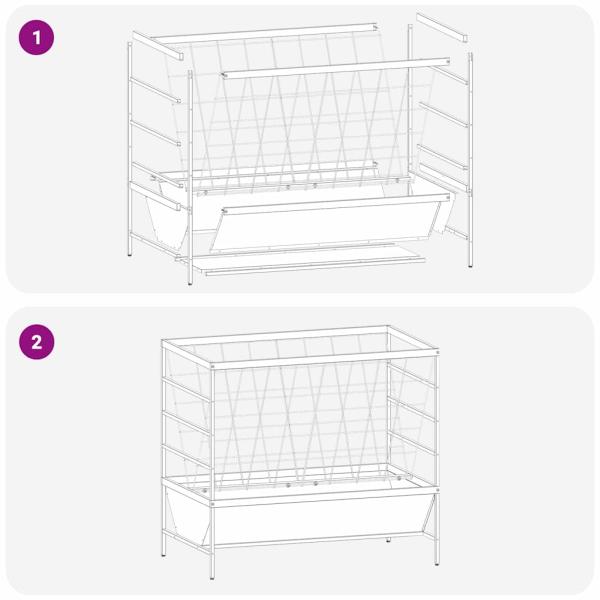 1

2