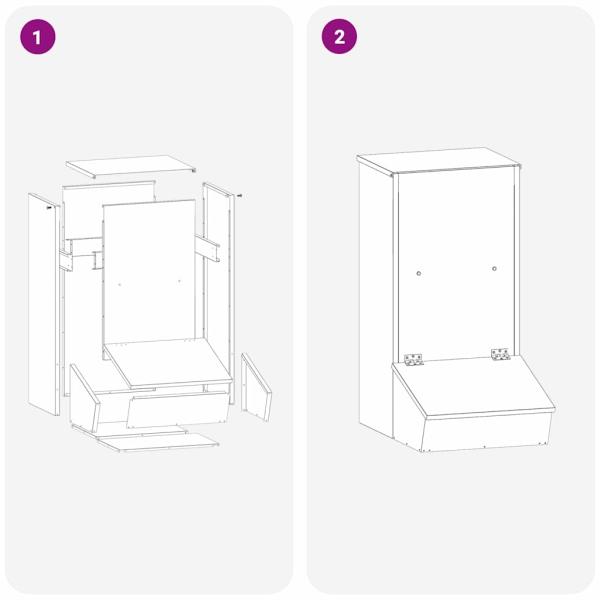 1

2