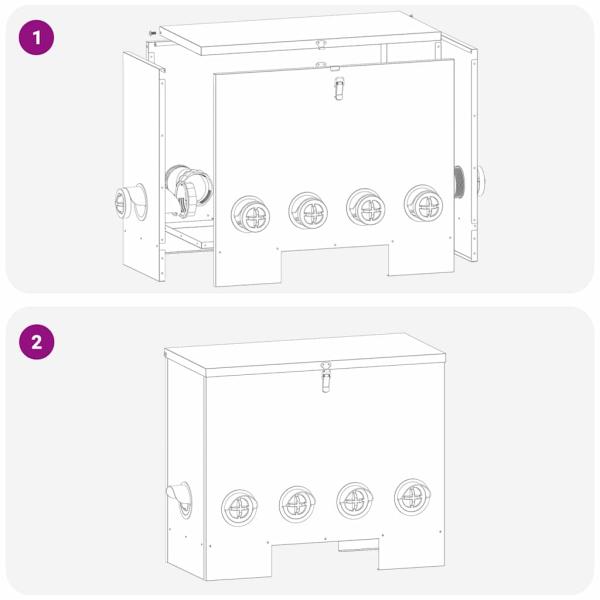 1

2