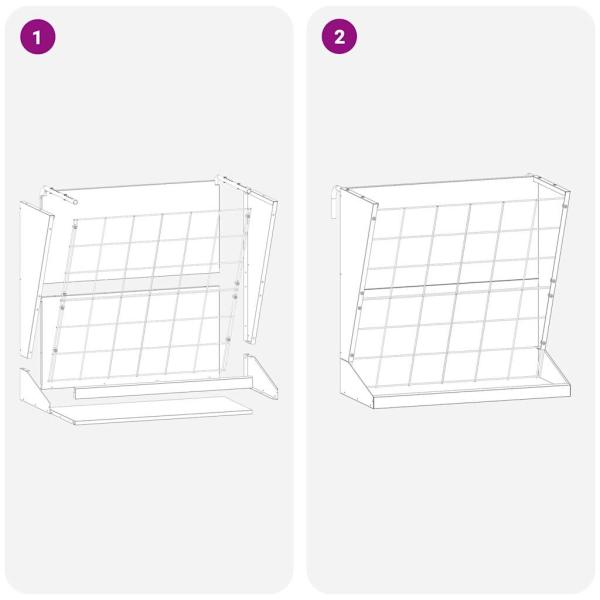 1

2